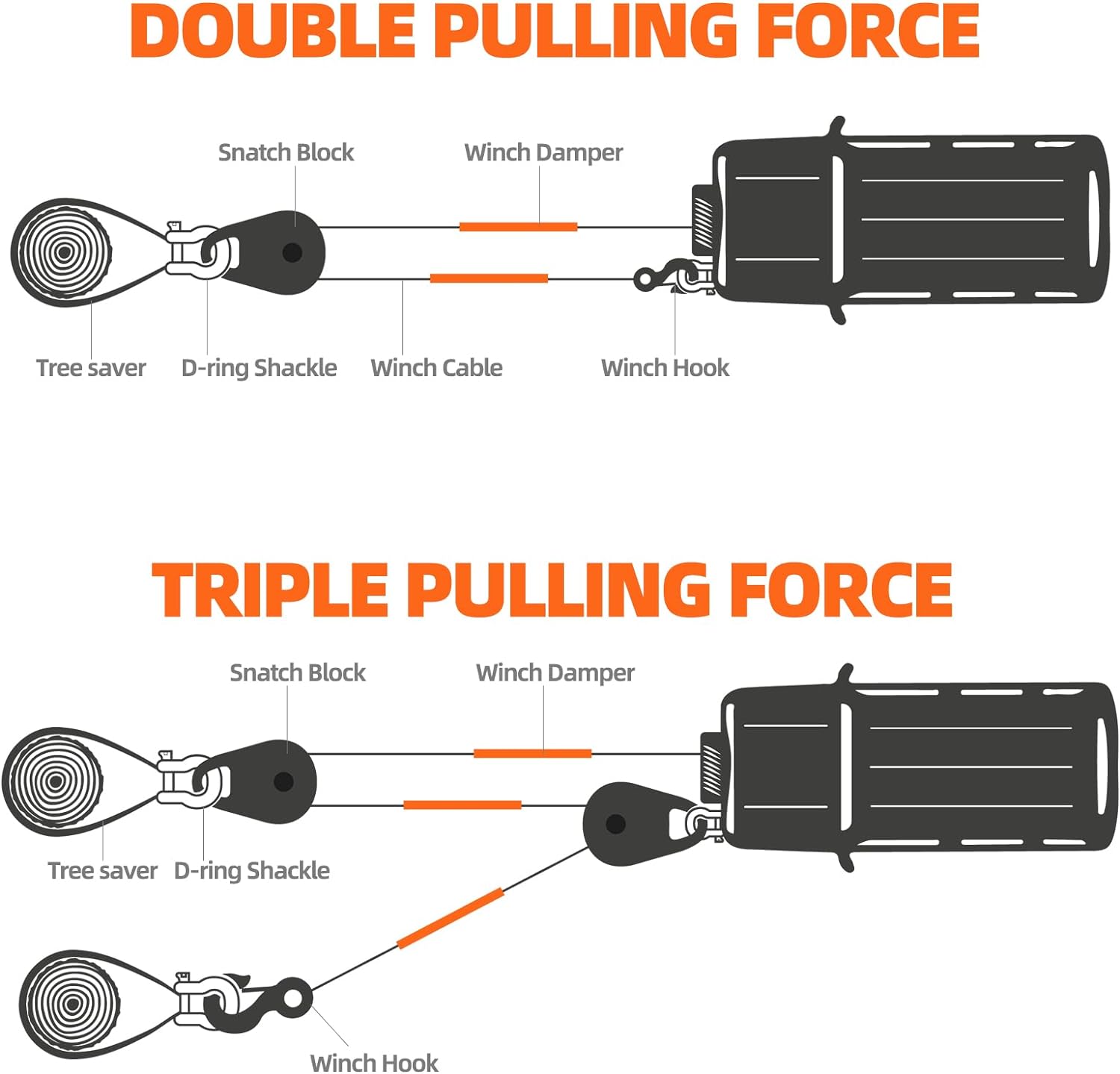 DOUBLE PULLING FORCE

Snatch Block
Winch Damper
Tree saver
D-ring Shackle
Winch Cable
Winch Hook

TRIPLE PULLING FORCE

Snatch Block
Winch Damper
Tree saver
D-ring Shackle
Winch Hook